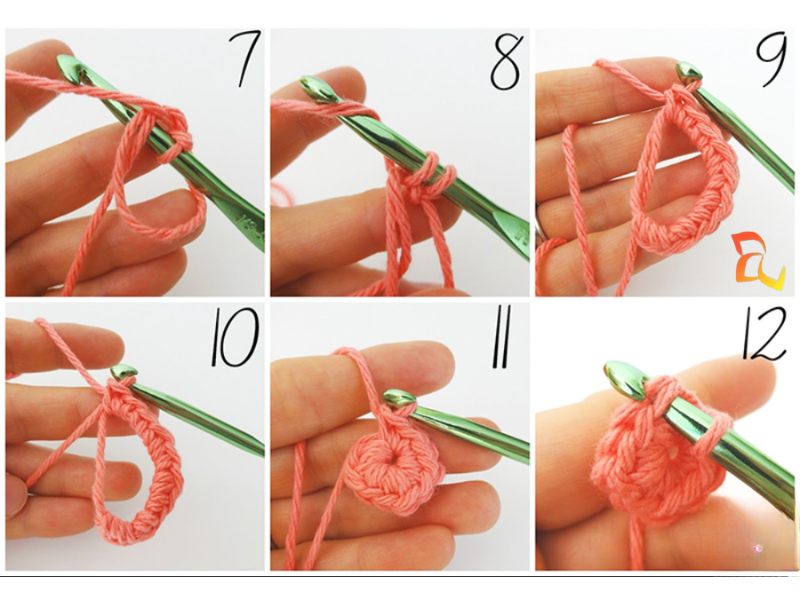 7
8
9
10
11
12