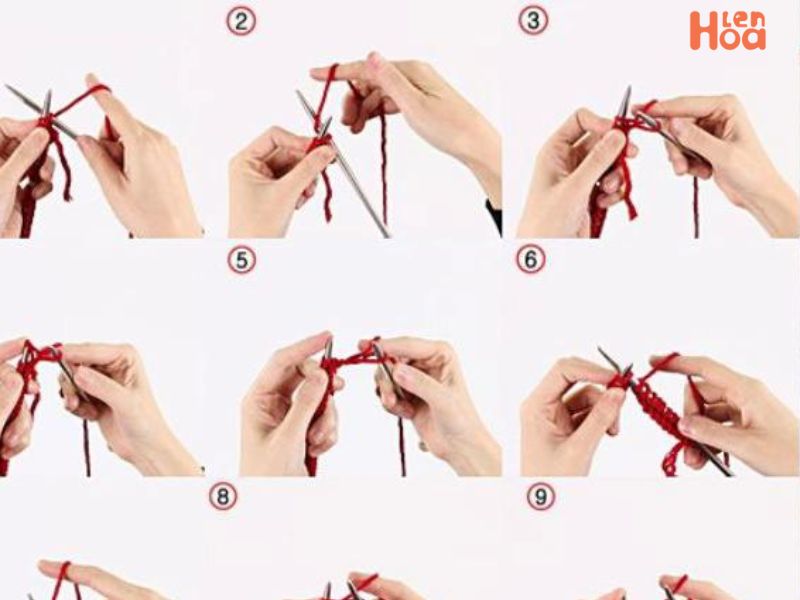 2

3

Len Hoa

5

6

8

9